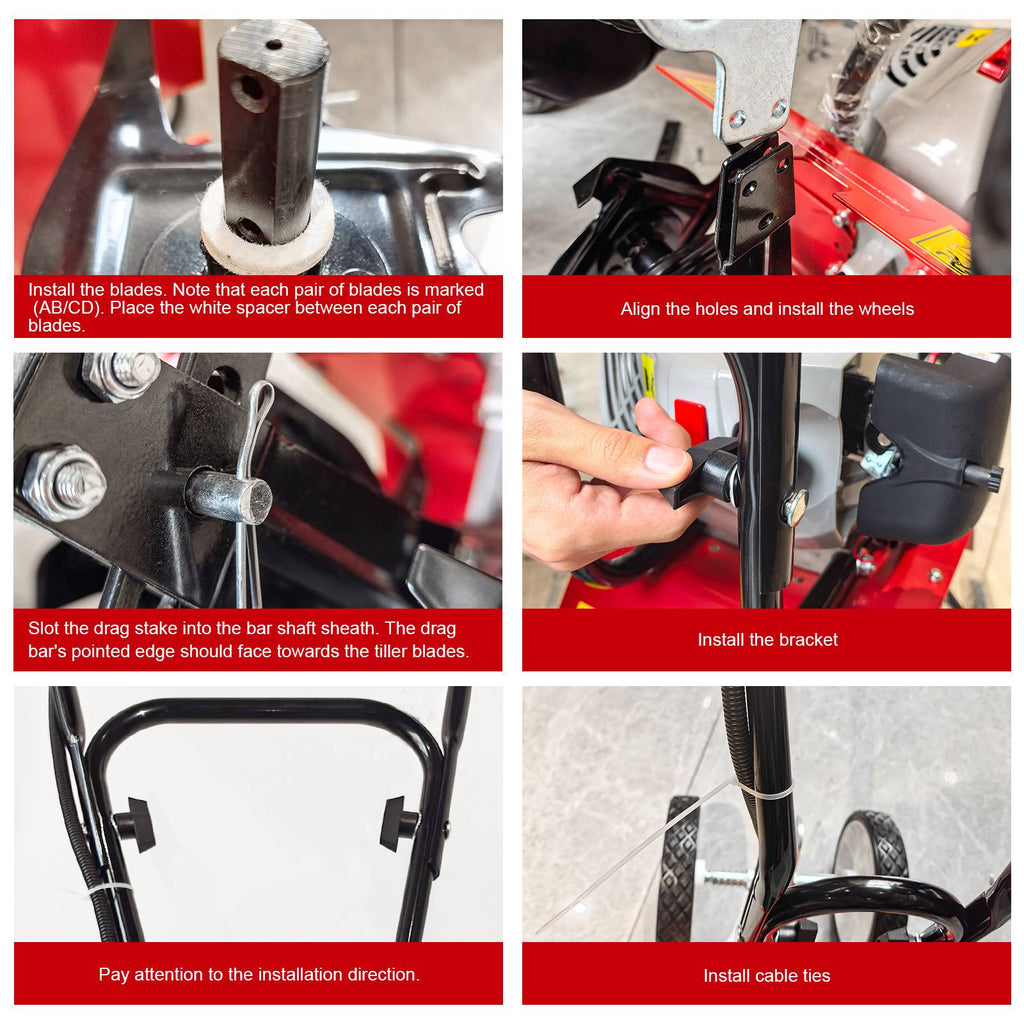 Install the blades. Note that each pair of blades is marked (AB/CD). Place the white spacer between each pair of blades.

Align the holes and install the wheels

Slot the drag stake into the bar shaft sheath. The drag bar's pointed edge should face towards the tiller blades.

Install the bracket

Pay attention to the installation direction.

Install cable ties