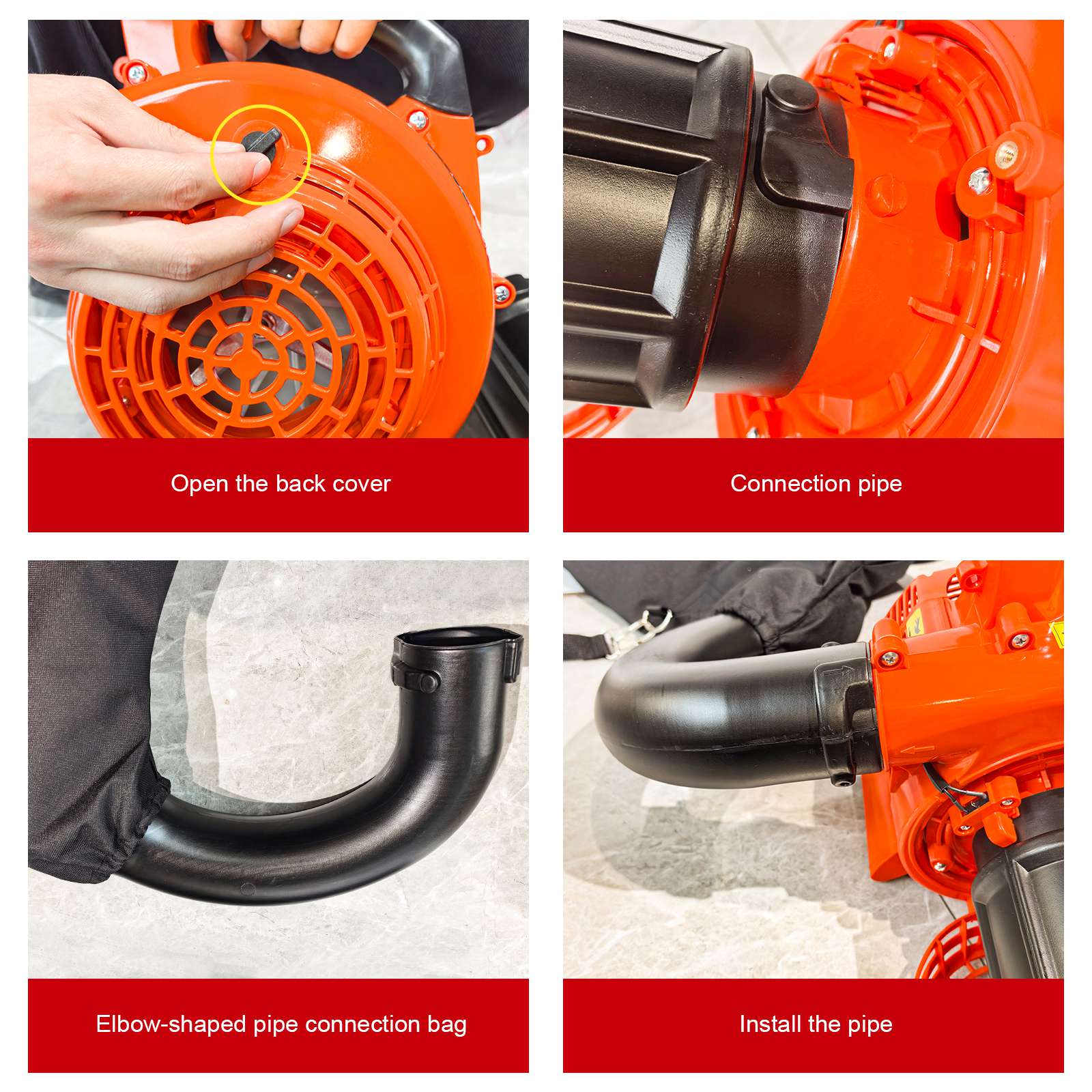 Open the back cover

Connection pipe

Elbow-shaped pipe connection bag

Install the pipe