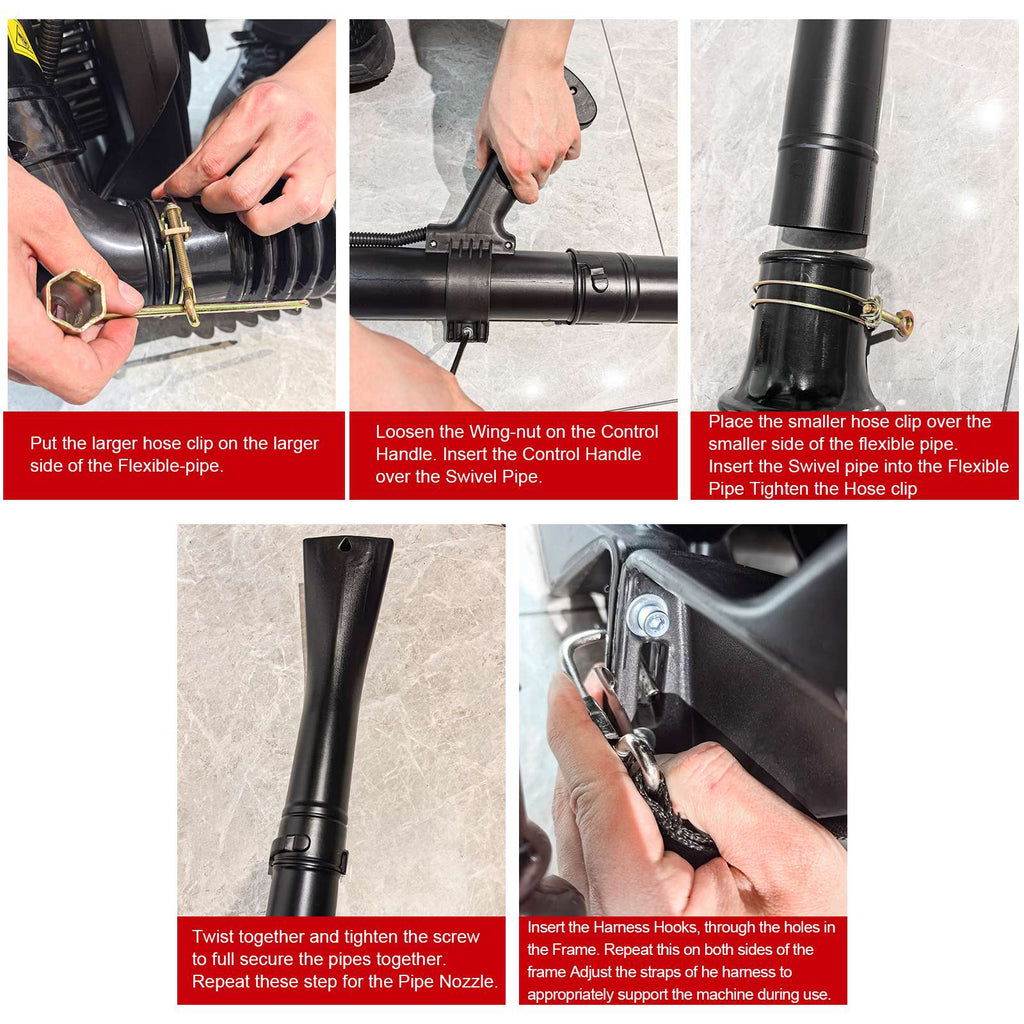 Put the larger hose clip on the larger side of the Flexible-pipe.

Loosen the Wing-nut on the Control Handle. Insert the Control Handle over the Swivel Pipe.

Place the smaller hose clip over the smaller side of the flexible pipe. Insert the Swivel pipe into the Flexible Pipe Tighten the Hose clip

Twist together and tighten the screw to full secure the pipes together. Repeat these step for the Pipe Nozzle.

Insert the Harness Hooks, through the holes in the Frame. Repeat this on both sides of the frame Adjust the straps of he harness to appropriately support the machine during use.