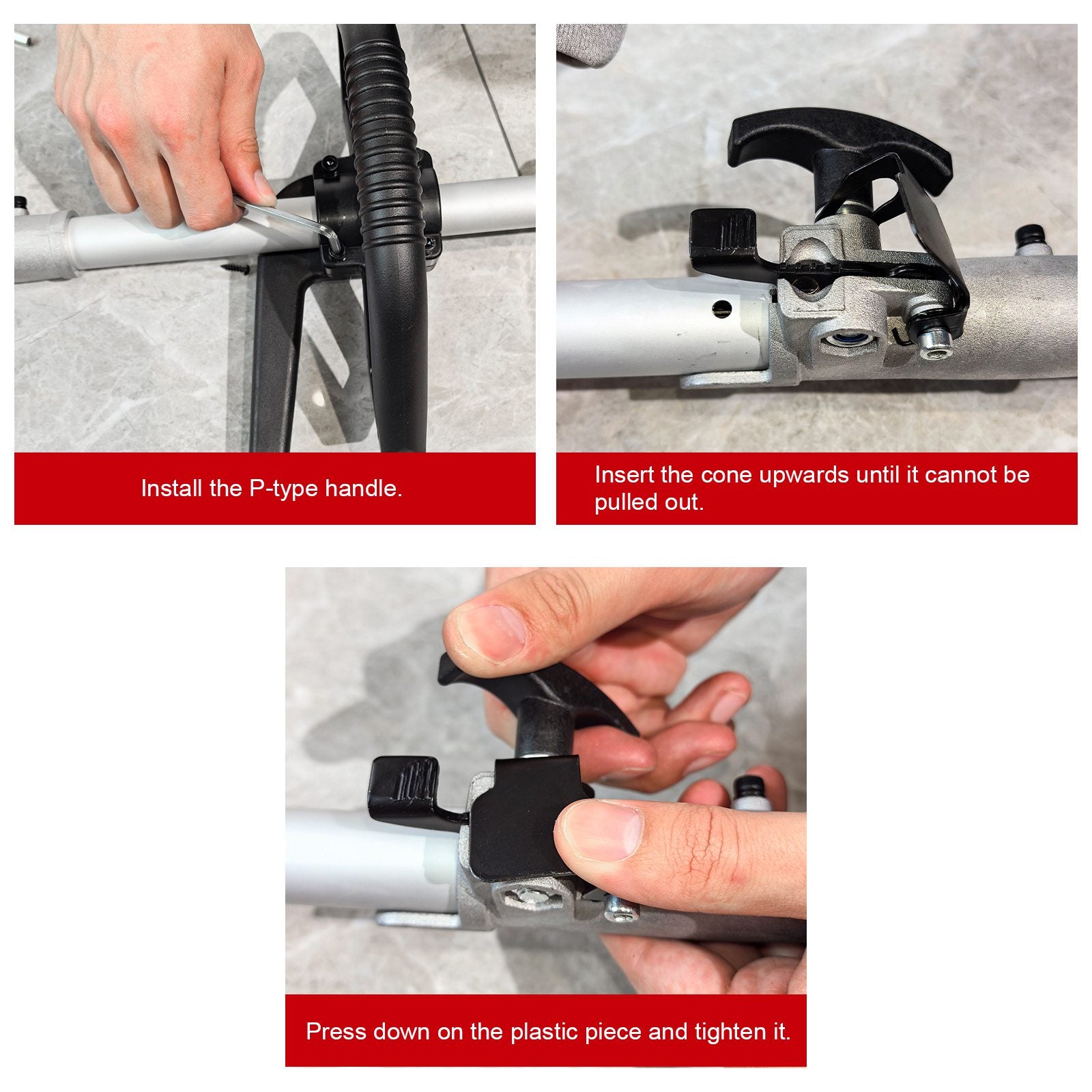 Install the P-type handle.

Insert the cone upwards until it cannot be pulled out.

Press down on the plastic piece and tighten it.