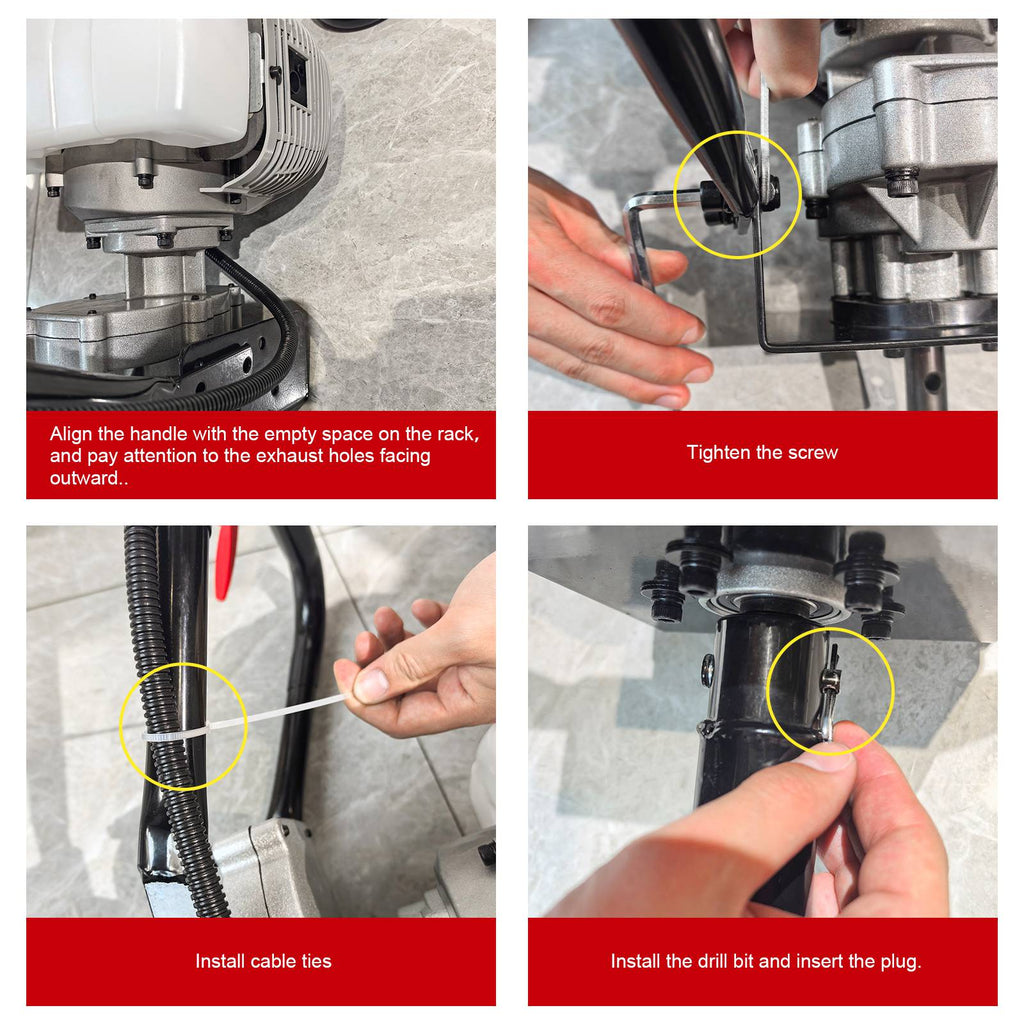 Align the handle with the empty space on the rack, and pay attention to the exhaust holes facing outward..

Tighten the screw

Install cable ties

Install the drill bit and insert the plug.