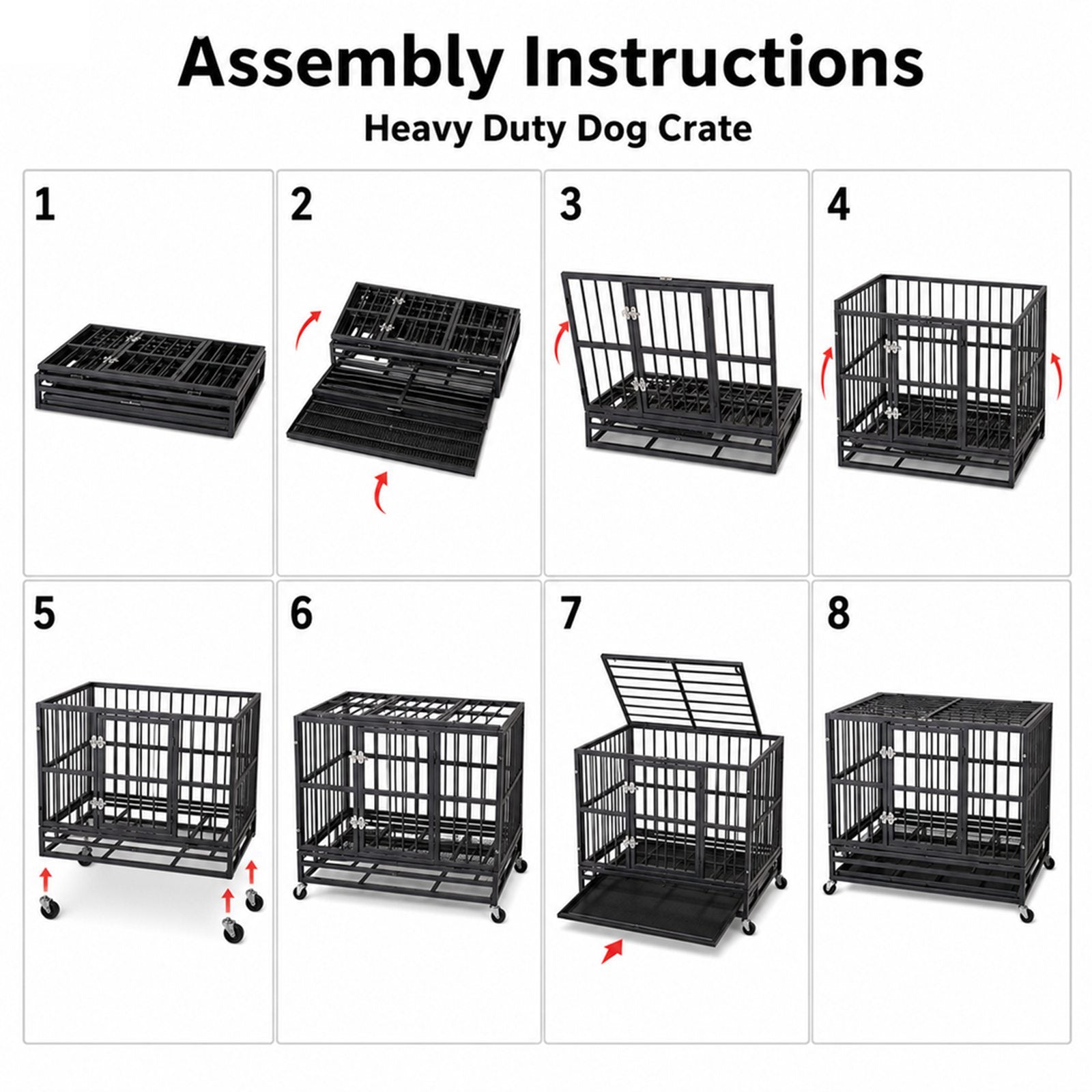 Assembly Instructions

Heavy Duty Dog Crate

1

2

3

4

5

6

7

8