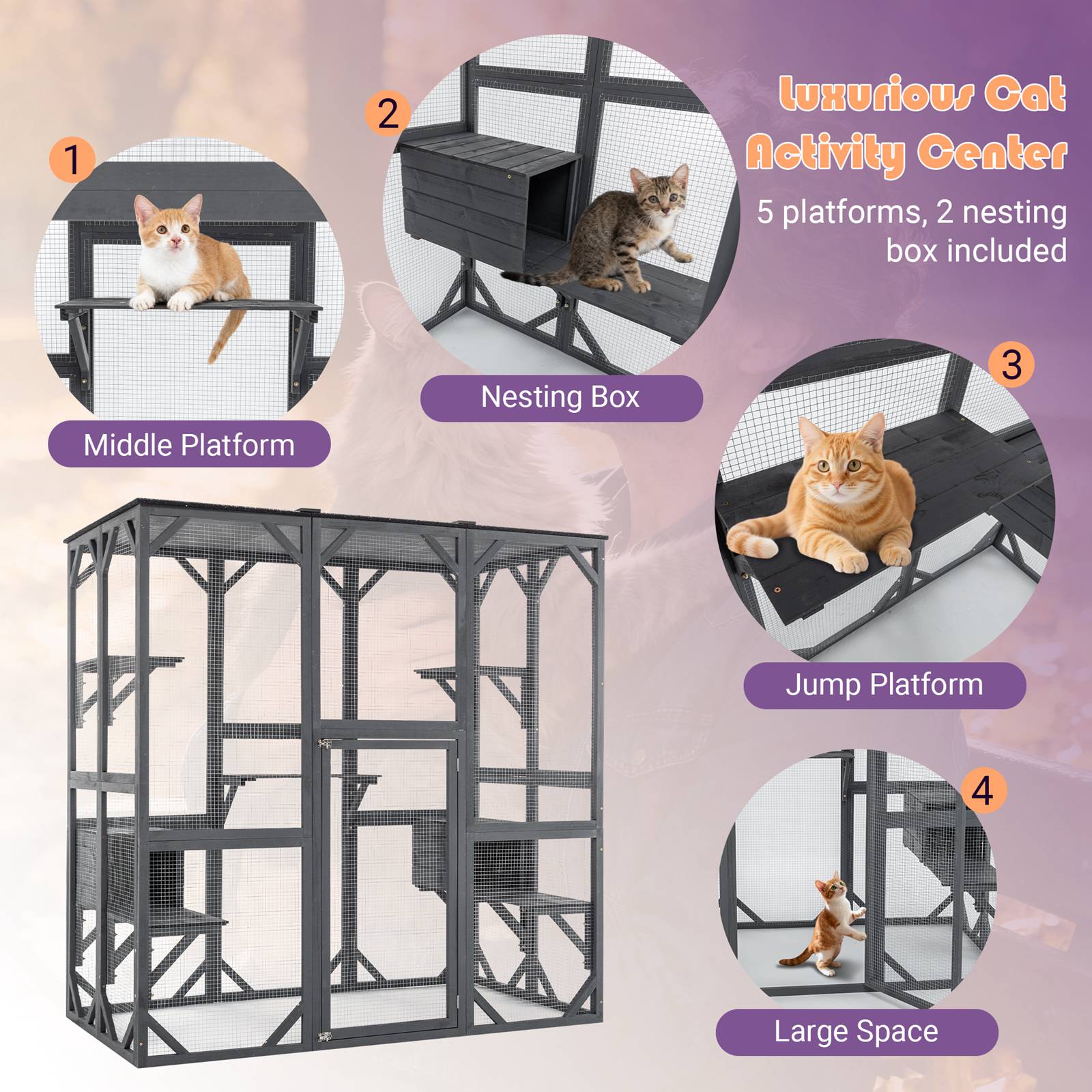 Luxurious Cat Activity Center

5 platforms, 2 nesting box included

1

Middle Platform

2

Nesting Box

3

Jump Platform

4

Large Space